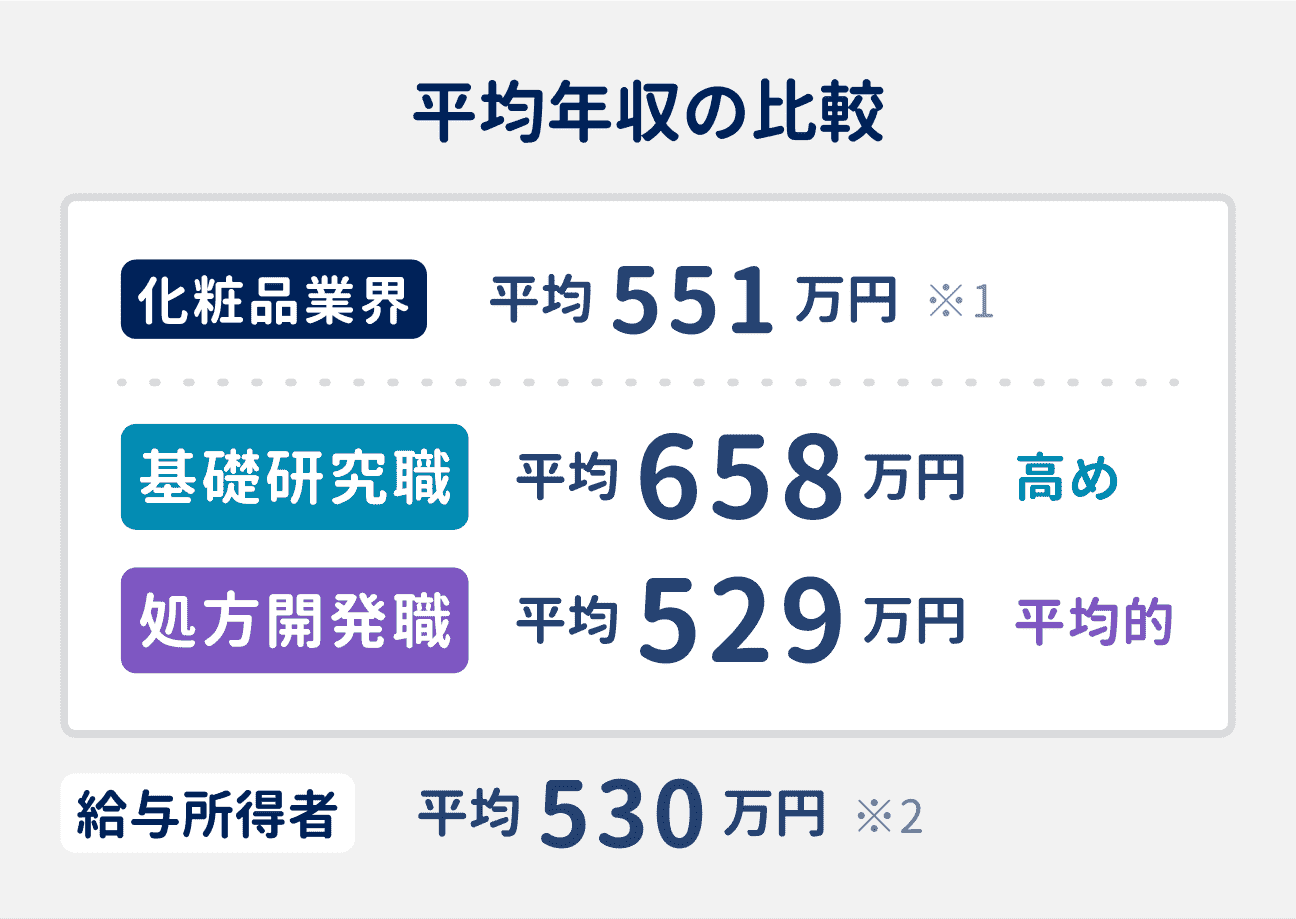 平均年収の比較

化粧品業界 平均 551 万円 ※1

基礎研究職 平均 658 万円 高め

処方開発職 平均 529 万円 平均的

給与所得者 平均 530 万円 ※2